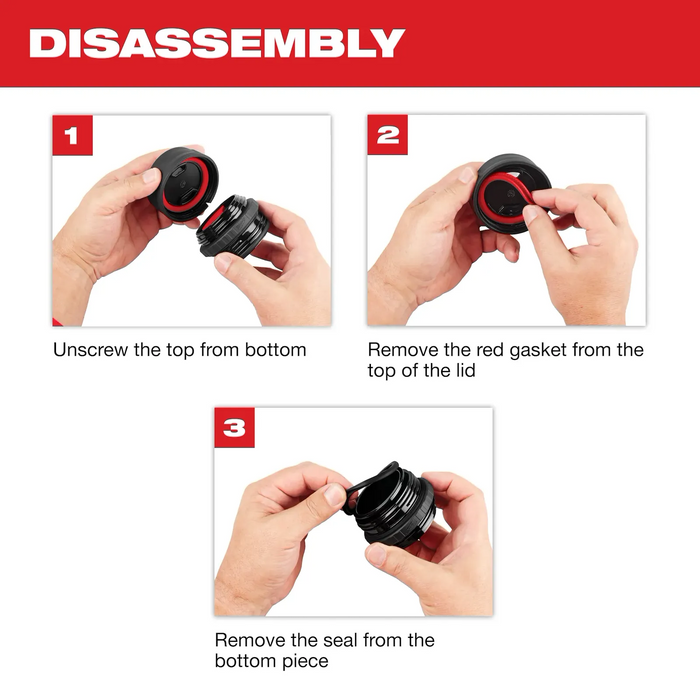 DISASSEMBLY

1

Unscrew the top from bottom

2

Remove the red gasket from the top of the lid

3

Remove the seal from the bottom piece