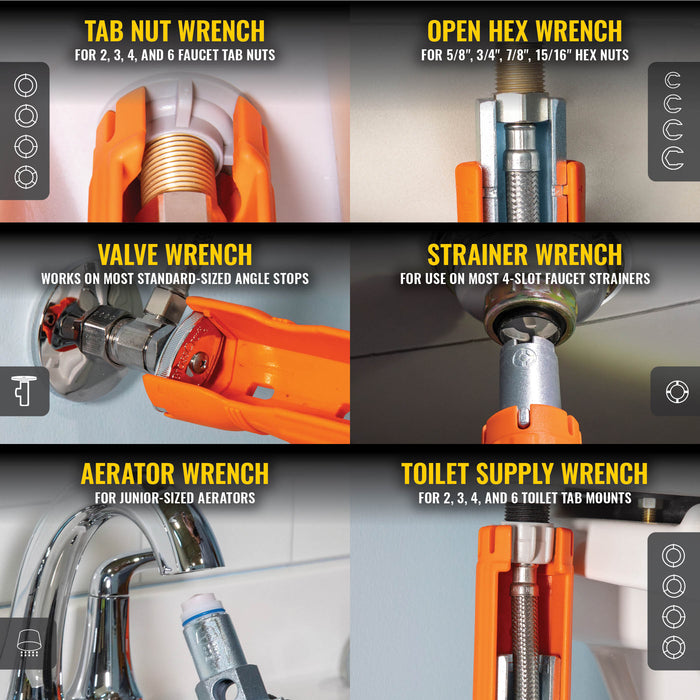 TAB NUT WRENCH
FOR 2, 3, 4, AND 6 FAUCET TAB NUTS

OPEN HEX WRENCH
FOR 5/8", 3/4", 7/8", 15/16" HEX NUTS

VALVE WRENCH
WORKS ON MOST STANDARD-SIZED ANGLE STOPS

STRAINER WRENCH
FOR USE ON MOST 4-SLOT FAUCET STRAINERS

AERATOR WRENCH
FOR JUNIOR-SIZED AERATORS

TOILET SUPPLY WRENCH
FOR 2, 3, 4, AND 6 TOILET TAB MOUNTS