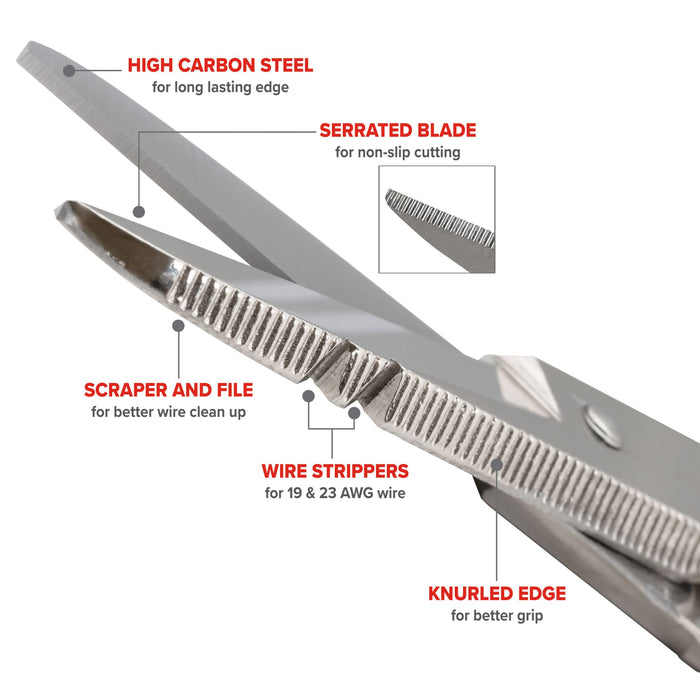 HIGH CARBON STEEL
for long lasting edge

SERRATED BLADE
for non-slip cutting

SCRAPER AND FILE
for better wire clean up

WIRE STRIPPERS
for 19 & 23 AWG wire

KNURLED EDGE
for better grip